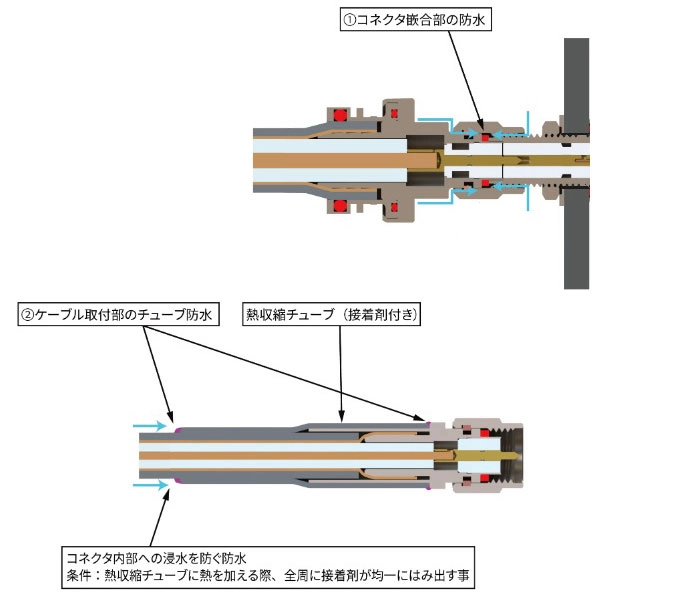 ①コネクタ嵌合部の防水

②ケーブル取付部のチューブ防水

熱収縮チューブ（接着剤付き）

コネクタ内部への浸水を防ぐ防水
条件：熱収縮チューブに熱を加える際、全周に接着剤が均一にはみ出す事